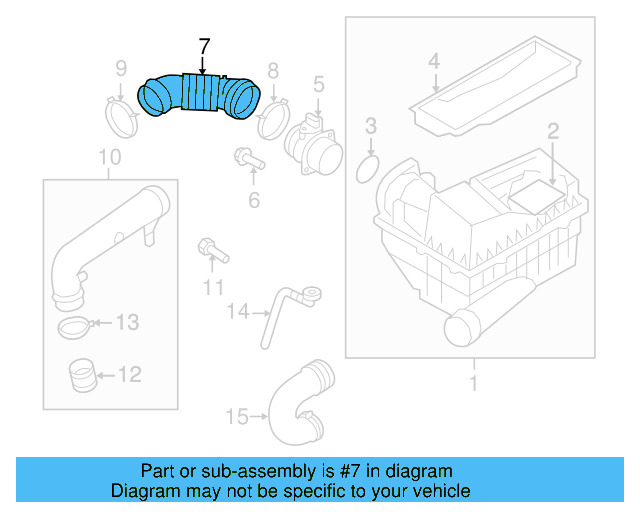 7
9
8
5
4
3
2
10
6
11
14
13
12
15
1

Part or sub-assembly is #7 in diagram
Diagram may not be specific to your vehicle