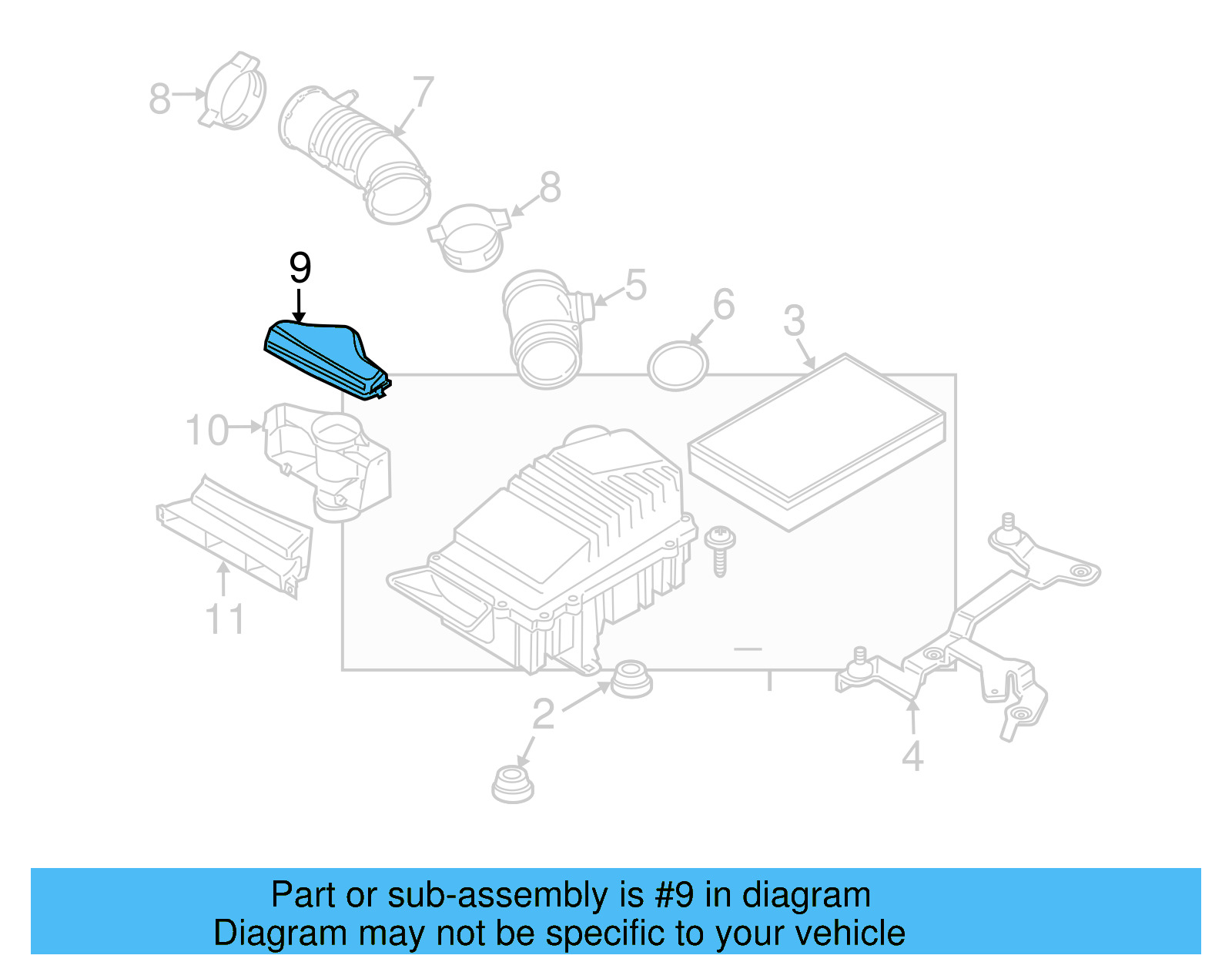 8
7
8
9
5
6
3
10
11
1
2
4

Part or sub-assembly is #9 in diagram
Diagram may not be specific to your vehicle