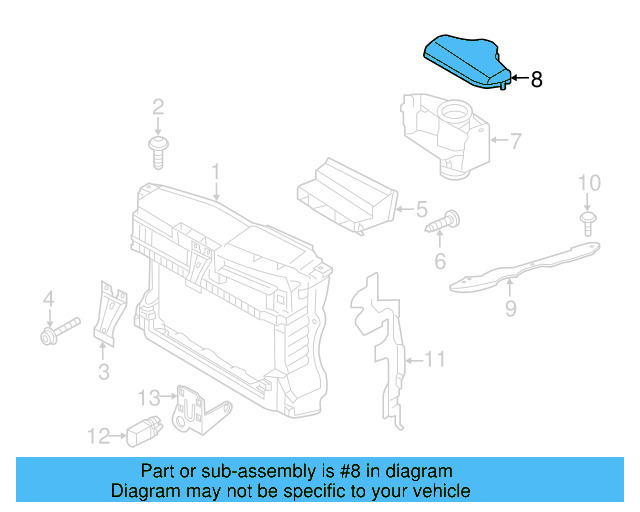 8
2
7
1
10
5
6
9
4
11
3
13
12

Part or sub-assembly is #8 in diagram
Diagram may not be specific to your vehicle