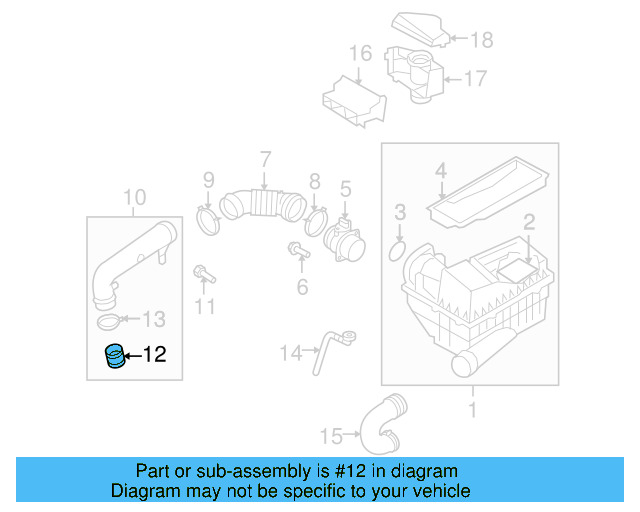 18
16
17
7
9
8
5
4
10
3
2
6
11
13
12
14
1
15

Part or sub-assembly is #12 in diagram
Diagram may not be specific to your vehicle