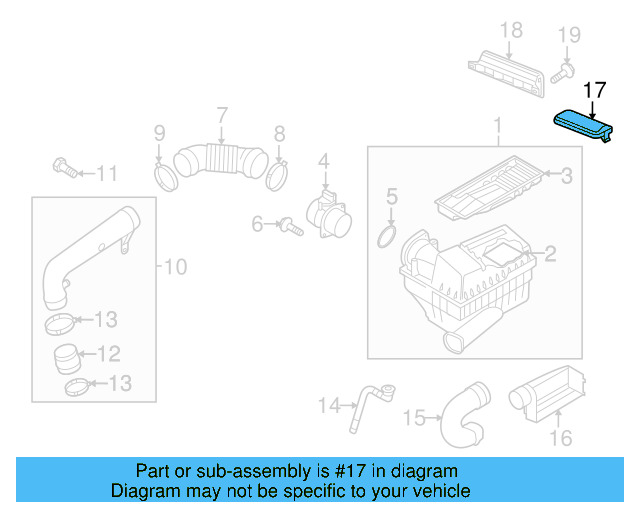 18
19
17
7
9
8
1
11
4
3
5
6
2
10
13
12
13
14
15
16

Part or sub-assembly is #17 in diagram
Diagram may not be specific to your vehicle