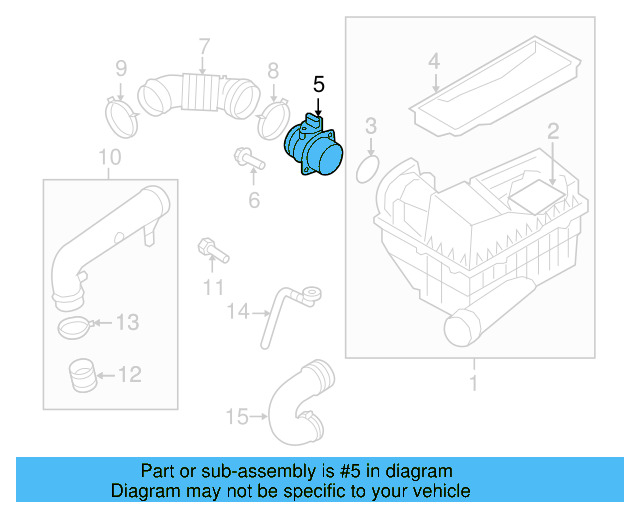 7
9
8
5
4
3
2
10
6
11
14
13
12
15
1

Part or sub-assembly is #5 in diagram
Diagram may not be specific to your vehicle