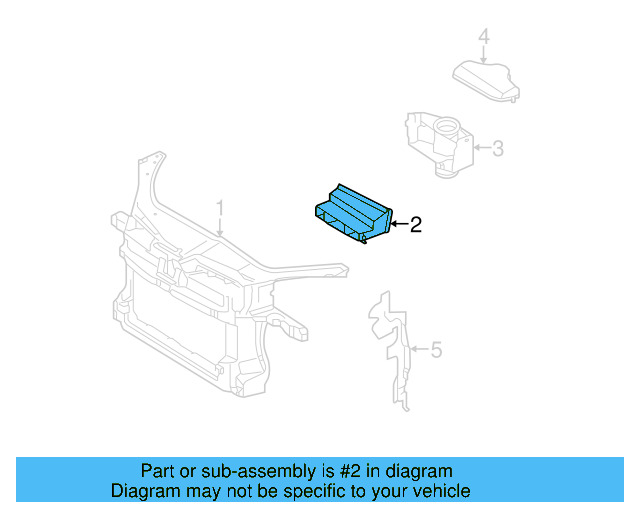 4

3

1

2

5

Part or sub-assembly is #2 in diagram
Diagram may not be specific to your vehicle