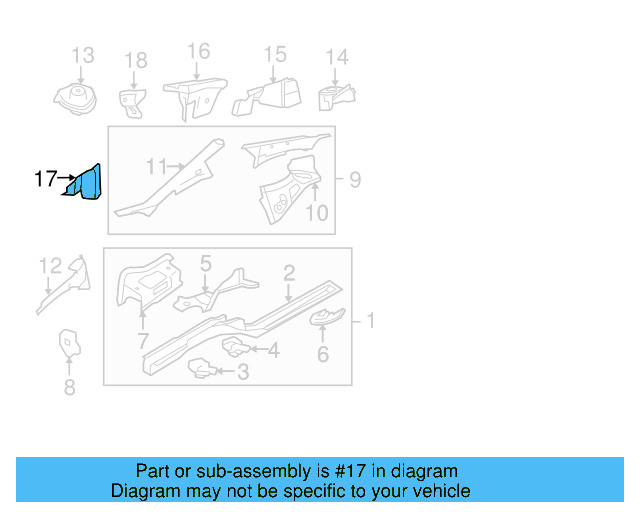 13
18
16
15
14
17
11
9
10
12
5
2
1
7
4
6
3
8

Part or sub-assembly is #17 in diagram
Diagram may not be specific to your vehicle