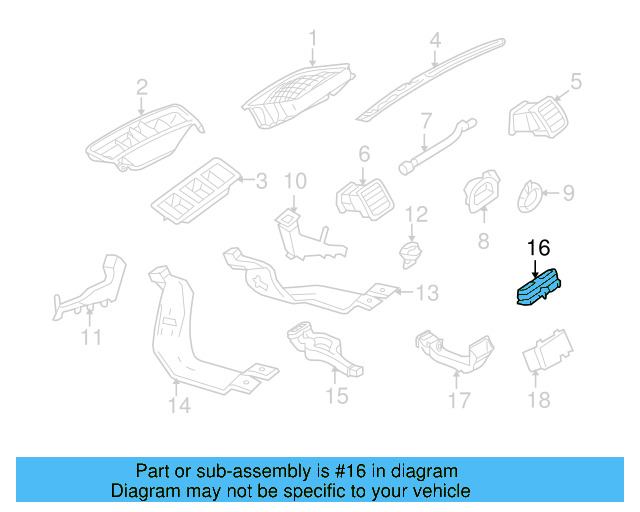 1
4
2
5
7
6
3
10
9
12
8
16
13
11
14
15
17
18

Part or sub-assembly is #16 in diagram
Diagram may not be specific to your vehicle