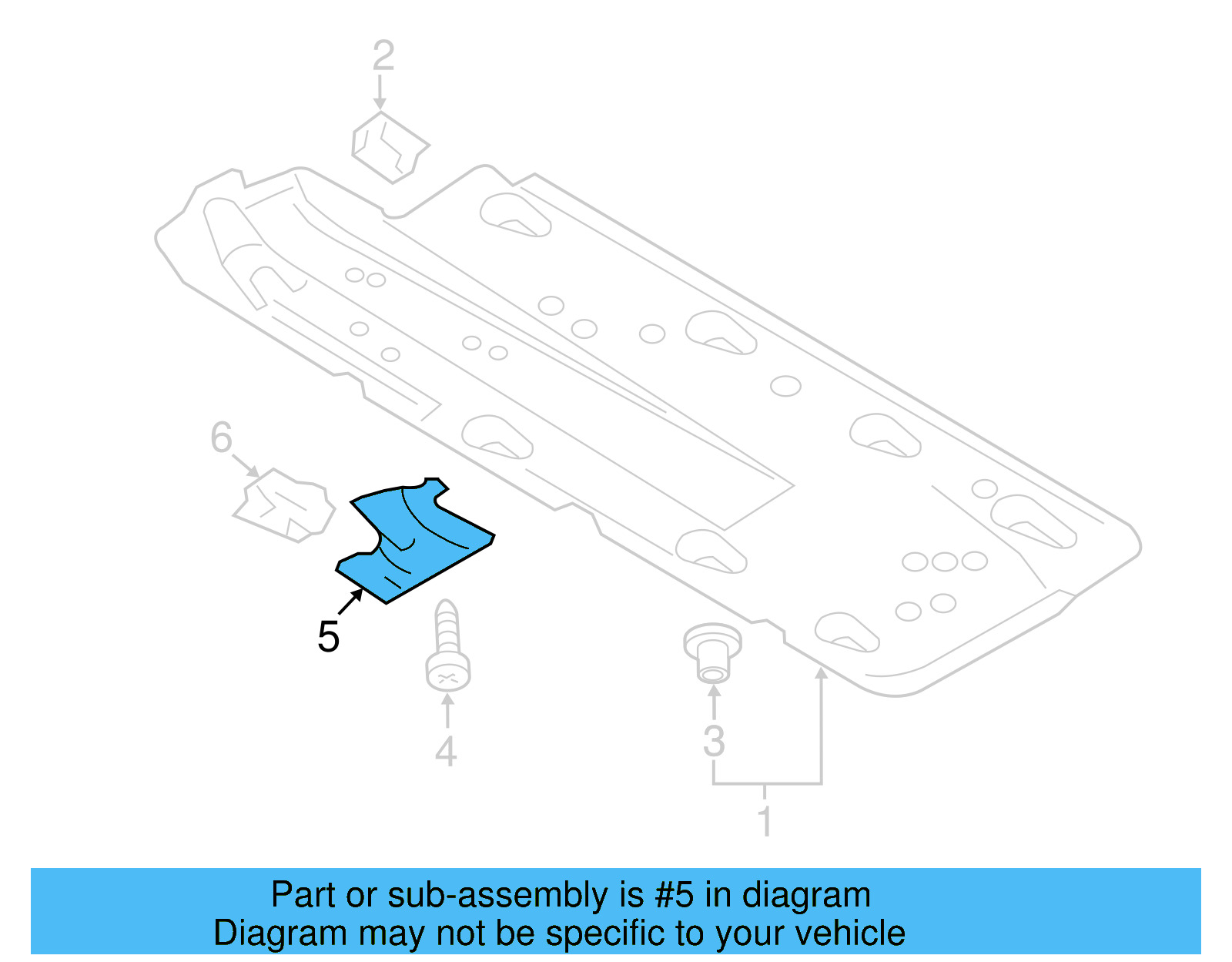 2

6

5

4

3

1

Part or sub-assembly is #5 in diagram
Diagram may not be specific to your vehicle