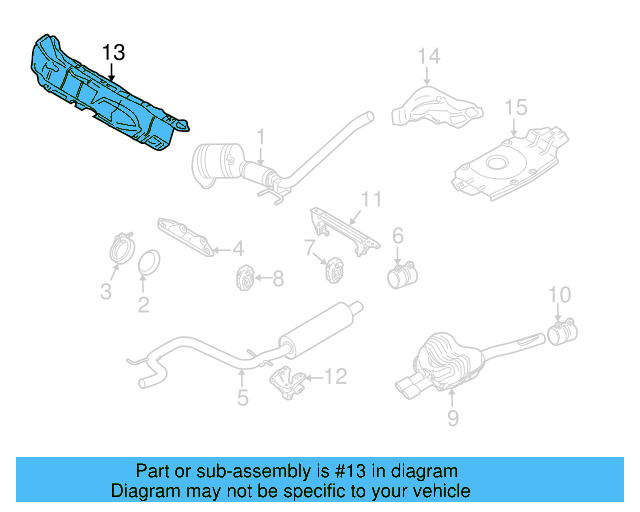 13
14
15
1
11
4
6
7
8
3
2
10
12
5
9

Part or sub-assembly is #13 in diagram
Diagram may not be specific to your vehicle