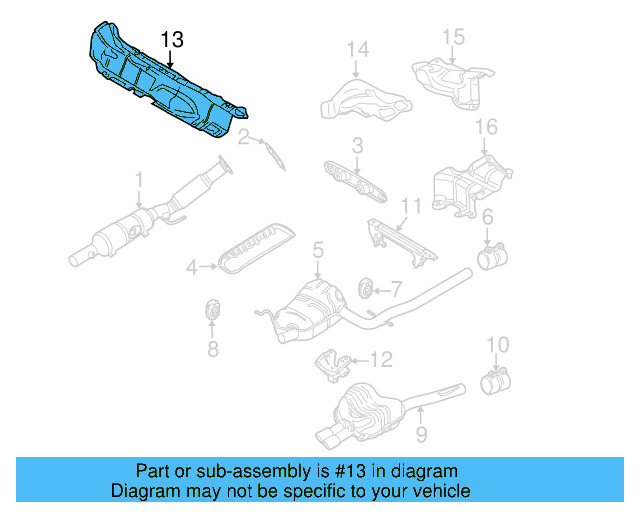 13
14
15
2
3
16
1
11
6
4
5
7
8
12
10
9

Part or sub-assembly is #13 in diagram
Diagram may not be specific to your vehicle