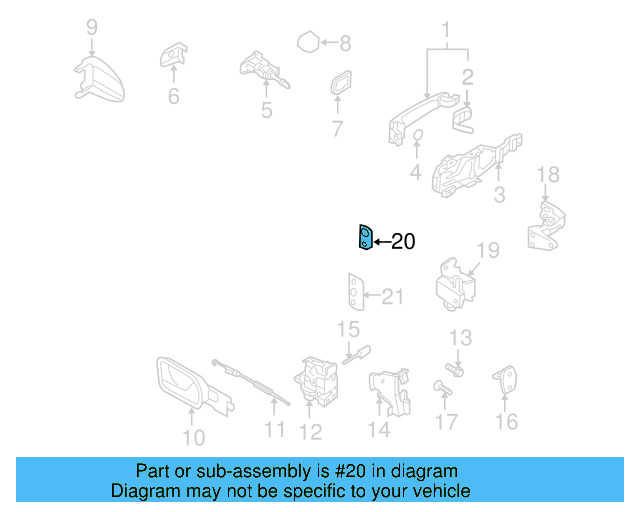 9
6
5
8
7
1
2
4
3
18
20
19
21
15
13
10
11
12
14
17
16

Part or sub-assembly is #20 in diagram
Diagram may not be specific to your vehicle