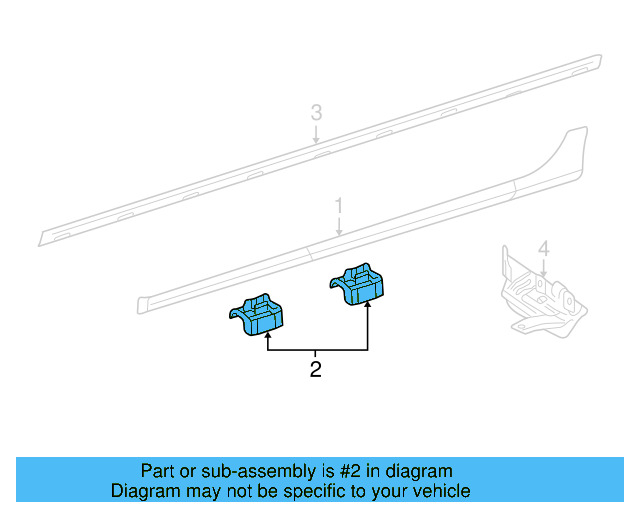 3

1

4

2

Part or sub-assembly is #2 in diagram
Diagram may not be specific to your vehicle