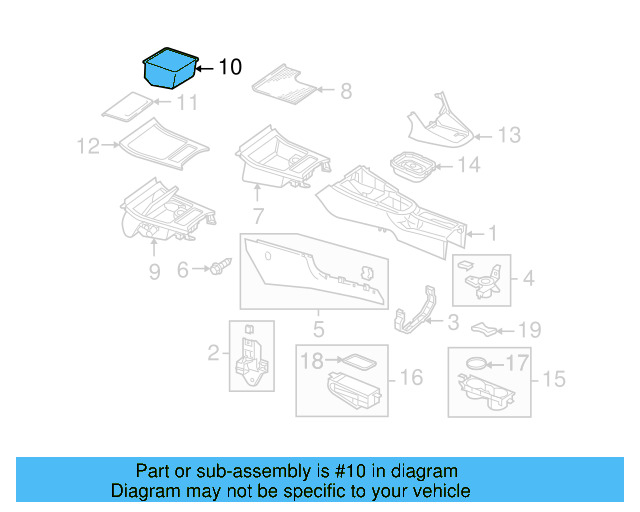 10
8
11
13
12
14
7
1
9
6
4
5
3
19
2
18
16
17
15

Part or sub-assembly is #10 in diagram
Diagram may not be specific to your vehicle