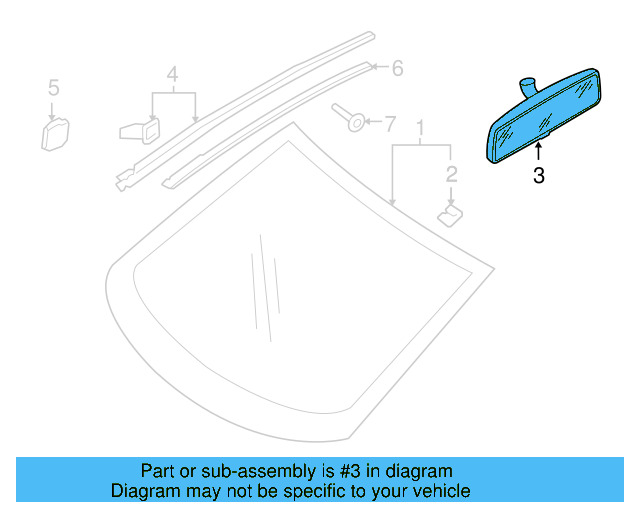 5
4
6
7
1
2
3

Part or sub-assembly is #3 in diagram
Diagram may not be specific to your vehicle