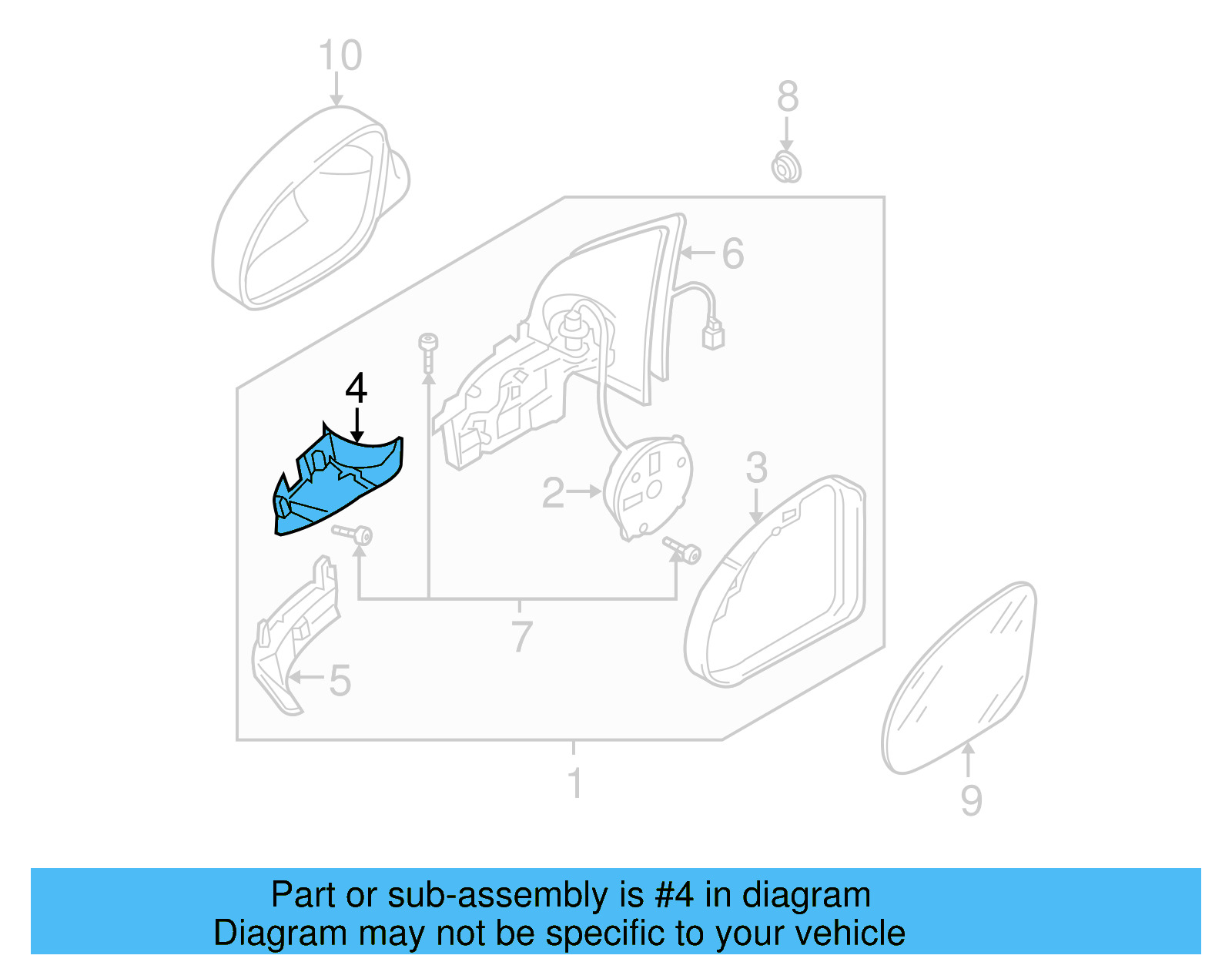 10

8

6

4

2

3

7

5

1

9

Part or sub-assembly is #4 in diagram
Diagram may not be specific to your vehicle