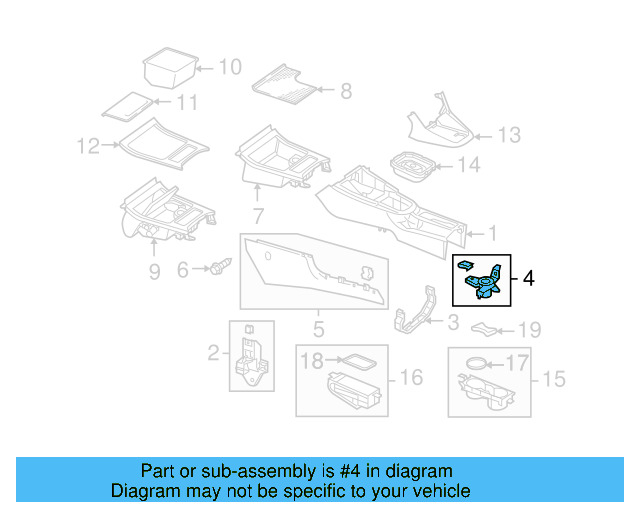 10
8
11
13
12
14
7
1
9
6
4
5
3
19
2
18
16
17
15

Part or sub-assembly is #4 in diagram
Diagram may not be specific to your vehicle