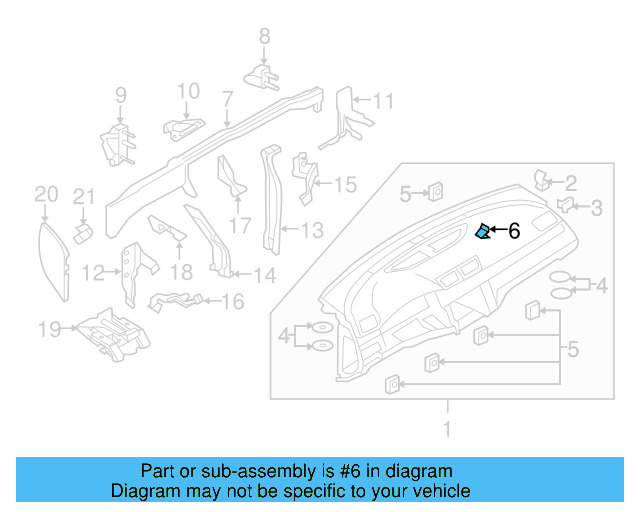 8
9
10
7
11
20
21
17
15
13
12
18
14
16
19
5
2
3
6
4
4
5
1

Part or sub-assembly is #6 in diagram
Diagram may not be specific to your vehicle