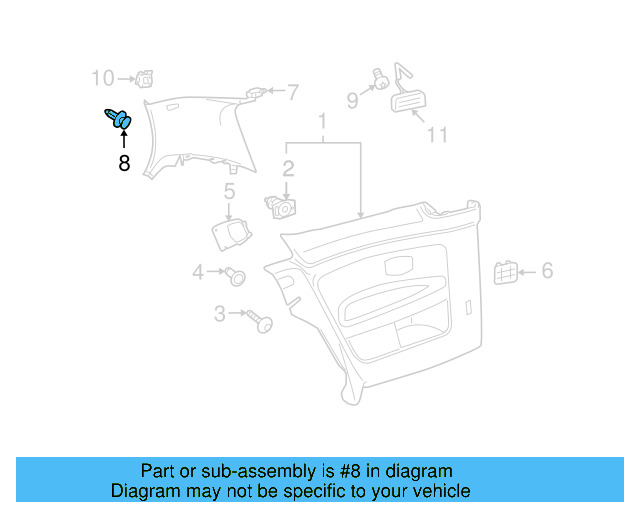 10
7
9
11
8
1
2
5
4
3
6

Part or sub-assembly is #8 in diagram
Diagram may not be specific to your vehicle