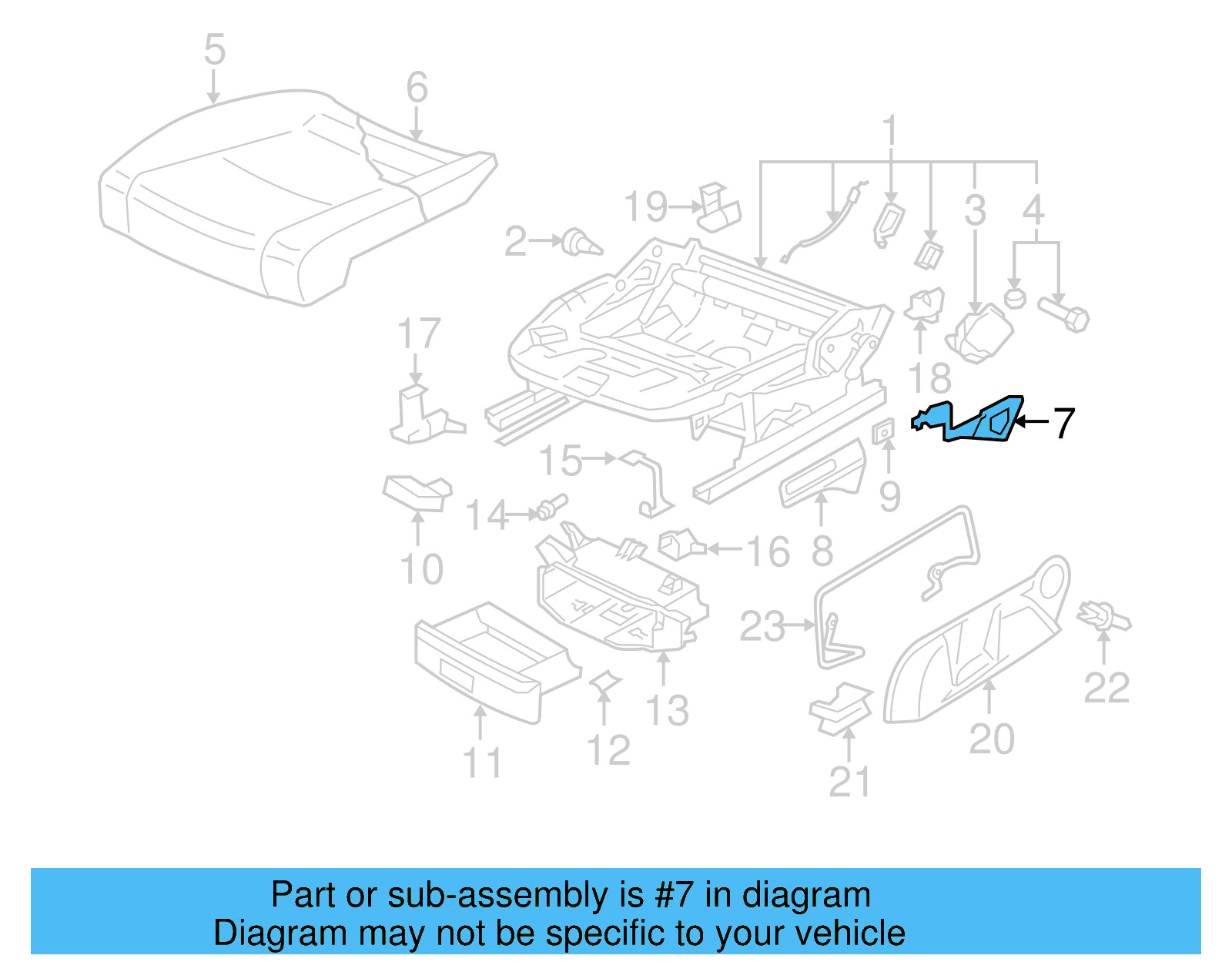 5
6
1
19
2
3
4
17
18
7
15
9
14
10
16
8
23
13
11
12
22
20
21

Part or sub-assembly is #7 in diagram
Diagram may not be specific to your vehicle