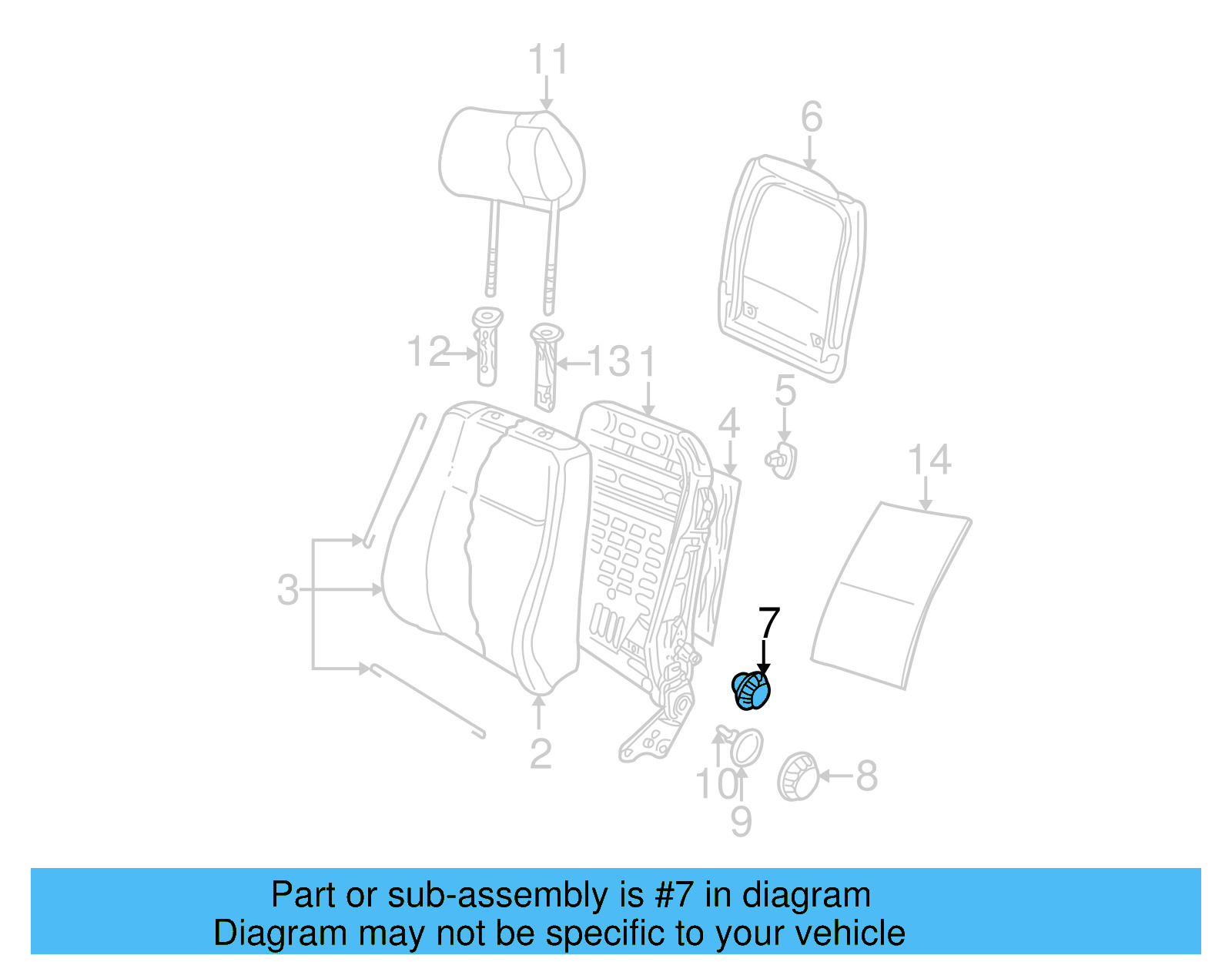 11
6
12
13
1
5
4
14
3
7
2
10
9
8

Part or sub-assembly is #7 in diagram
Diagram may not be specific to your vehicle