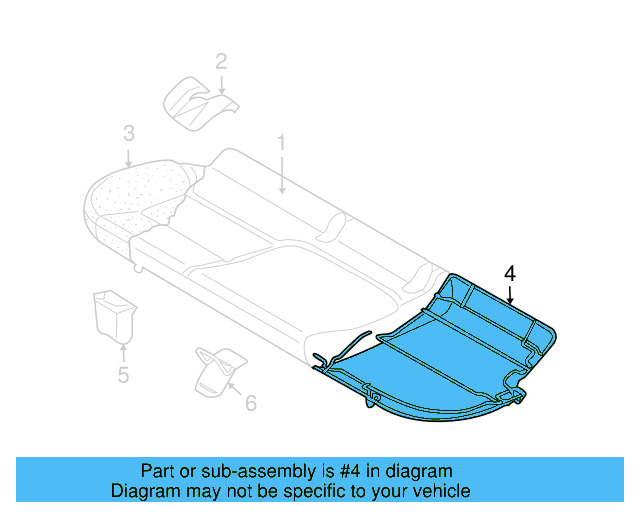 2

3

1

4

5

6

Part or sub-assembly is #4 in diagram
Diagram may not be specific to your vehicle