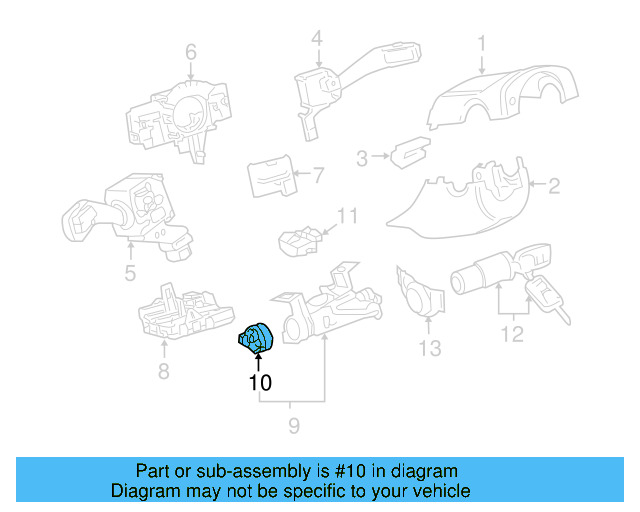 6
4
1
3
7
2
11
5
8
10
9
13
12

Part or sub-assembly is #10 in diagram
Diagram may not be specific to your vehicle