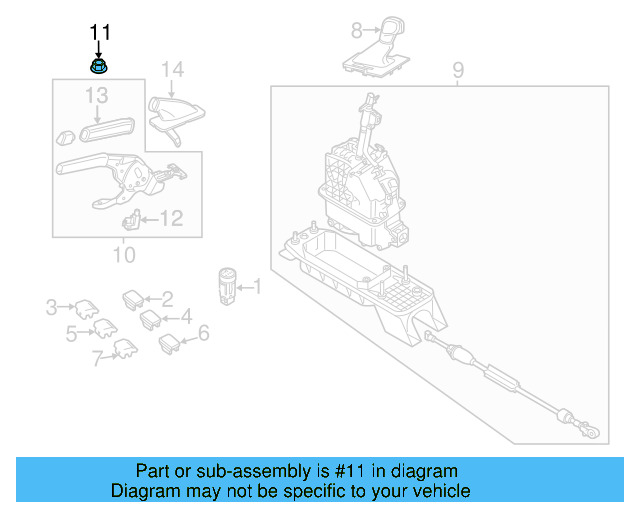 11
8
14
9
13
12
10
1
3
2
4
5
6
7

Part or sub-assembly is #11 in diagram
Diagram may not be specific to your vehicle