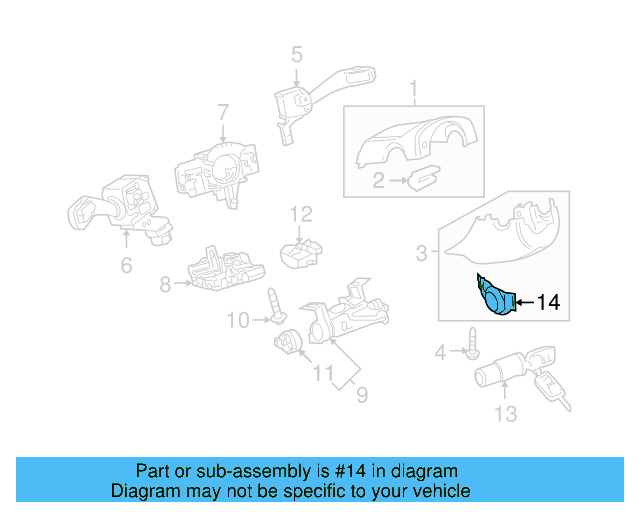 5
1
7
2
12
6
3
8
14
10
4
11
9
13

Part or sub-assembly is #14 in diagram
Diagram may not be specific to your vehicle