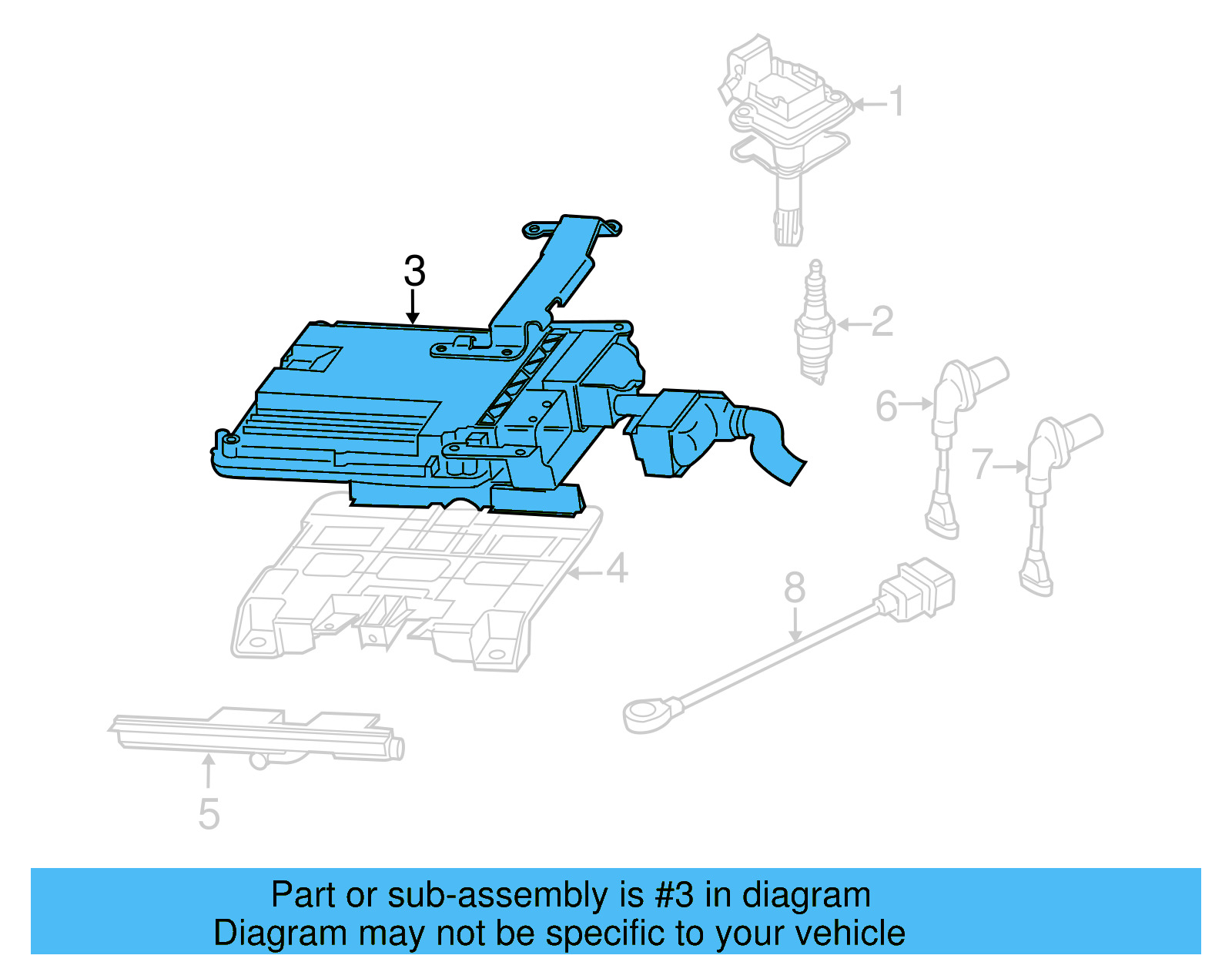 1

3

2

6

7

4

8

5

Part or sub-assembly is #3 in diagram
Diagram may not be specific to your vehicle