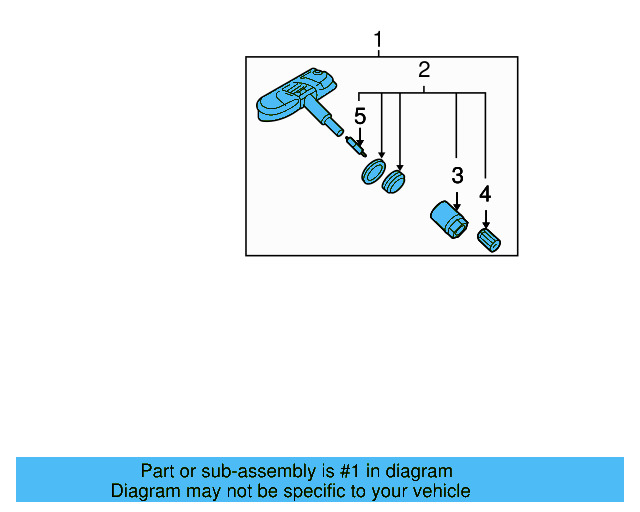 1
2
5
3
4

Part or sub-assembly is #1 in diagram
Diagram may not be specific to your vehicle