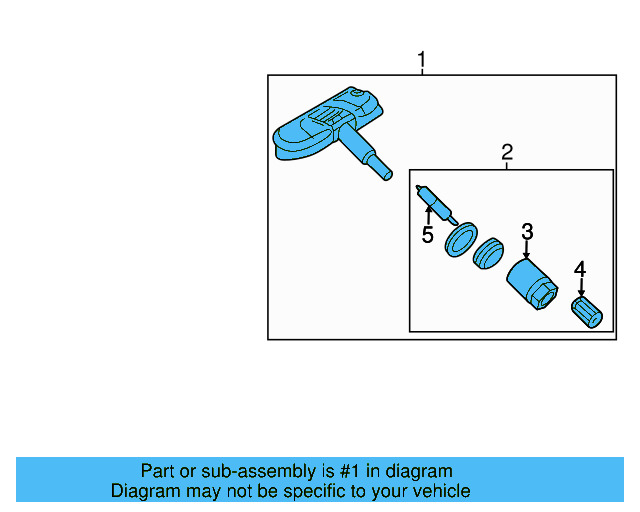 1

2

5

3

4

Part or sub-assembly is #1 in diagram
Diagram may not be specific to your vehicle