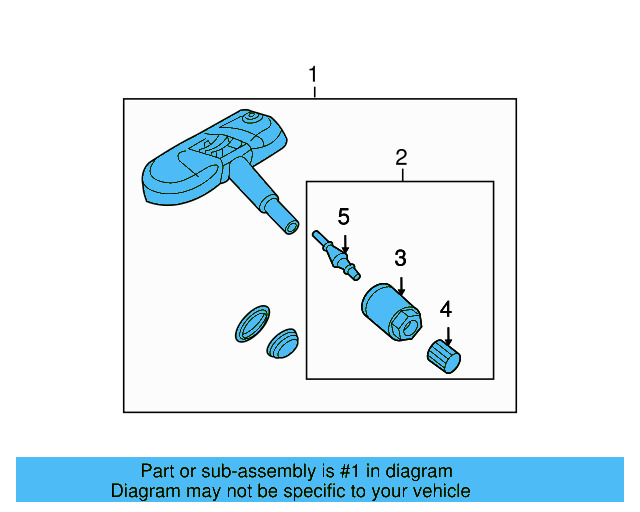 1

2

5

3

4

Part or sub-assembly is #1 in diagram
Diagram may not be specific to your vehicle