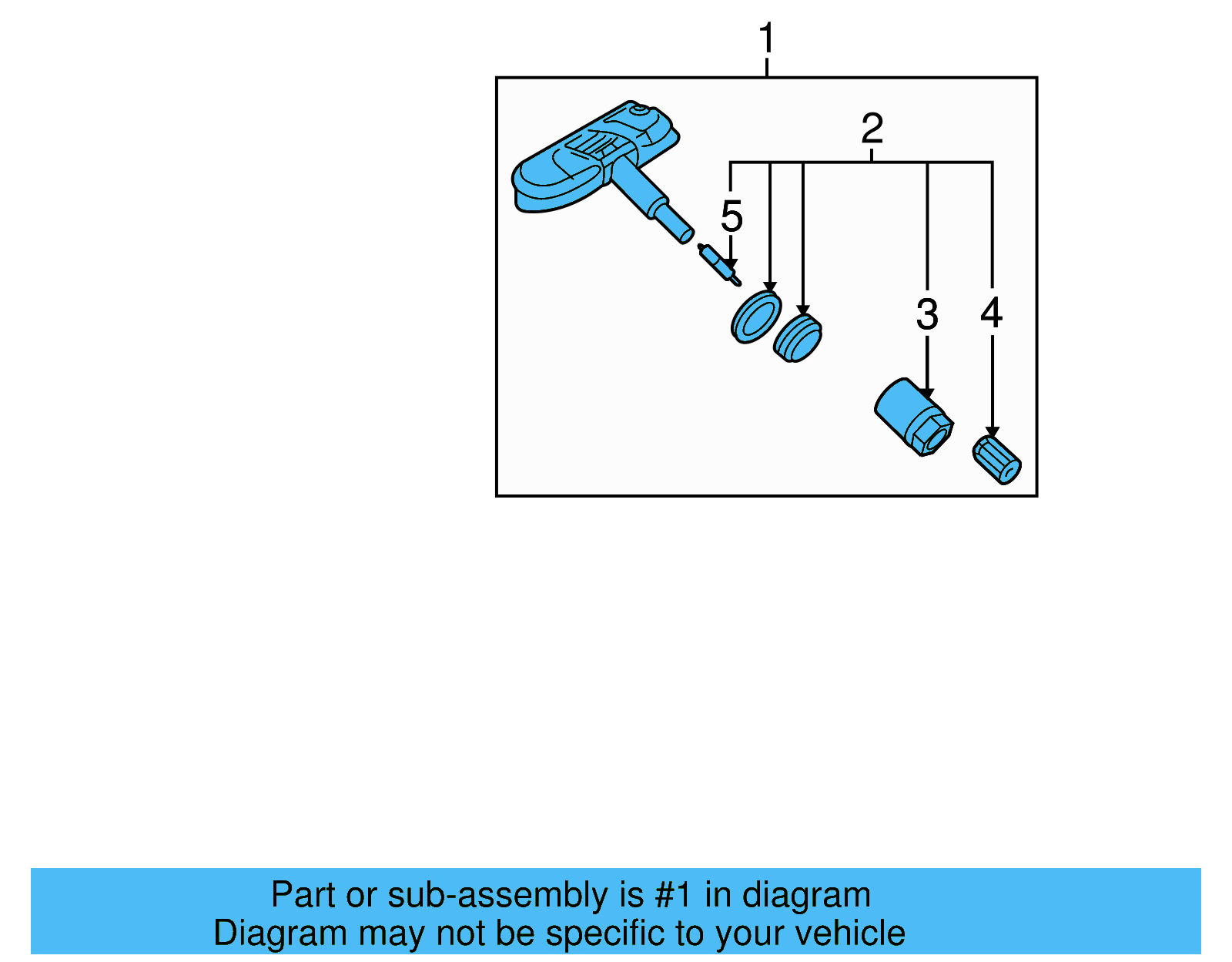 1
2
5
3
4

Part or sub-assembly is #1 in diagram
Diagram may not be specific to your vehicle