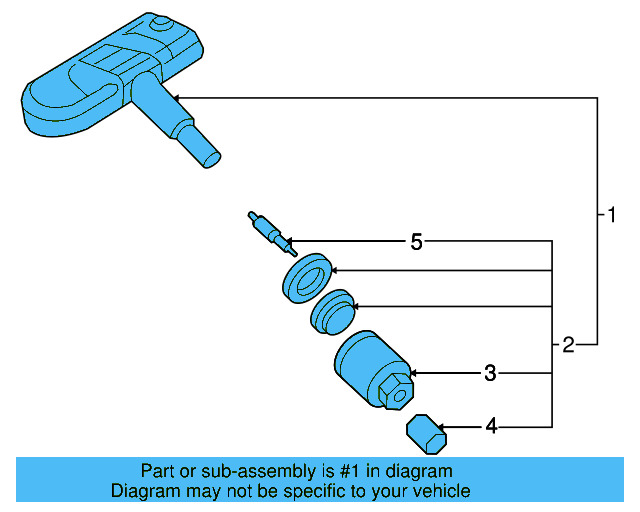 1
5
2
3
4
Part or sub-assembly is #1 in diagram
Diagram may not be specific to your vehicle