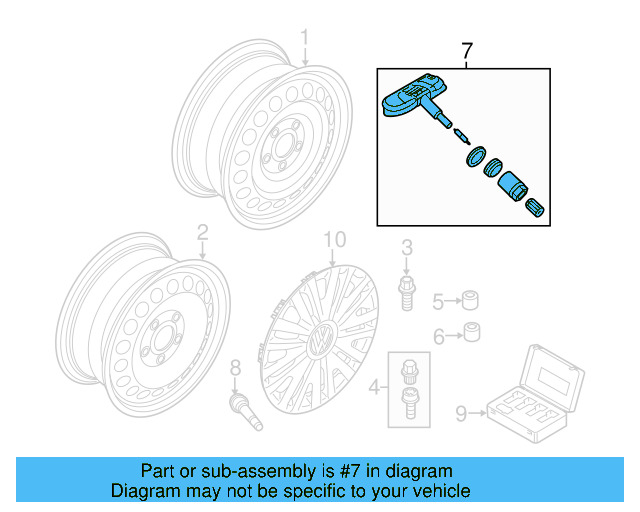 1

7

2

10

3

5

6

8

4

9

Part or sub-assembly is #7 in diagram
Diagram may not be specific to your vehicle