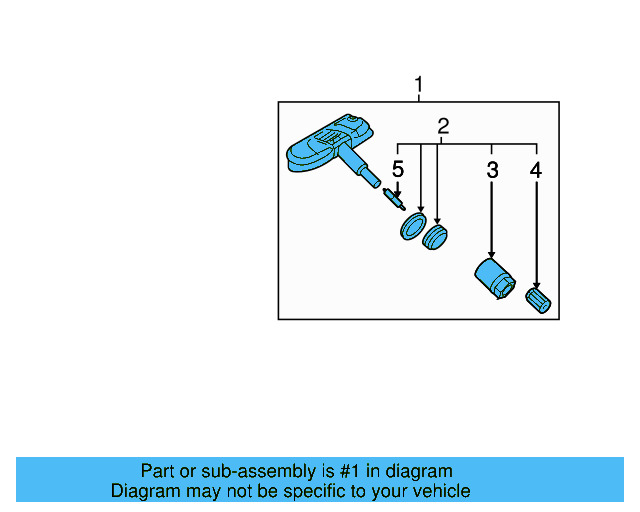 1
2
5
3
4

Part or sub-assembly is #1 in diagram
Diagram may not be specific to your vehicle