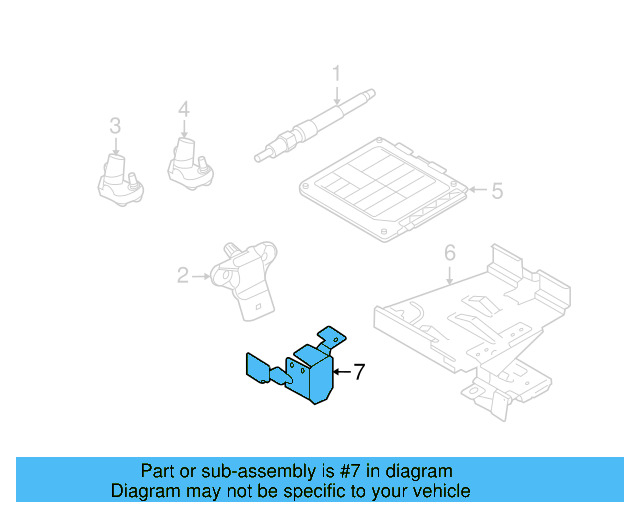 1
3
4
5
2
6
7

Part or sub-assembly is #7 in diagram
Diagram may not be specific to your vehicle