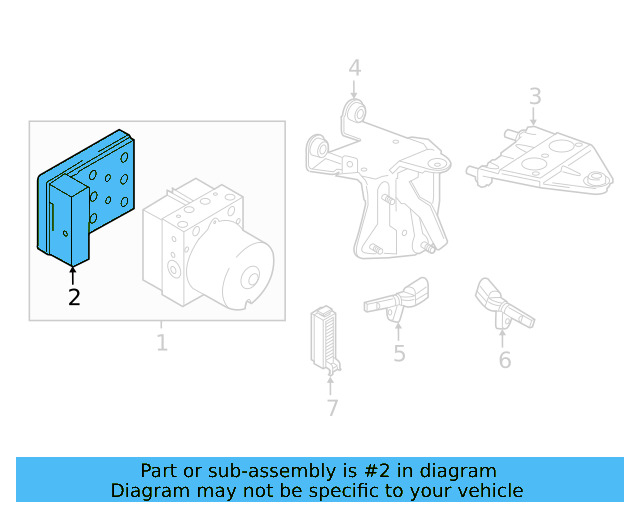 4
3
2
1
5
6
7

Part or sub-assembly is #2 in diagram
Diagram may not be specific to your vehicle