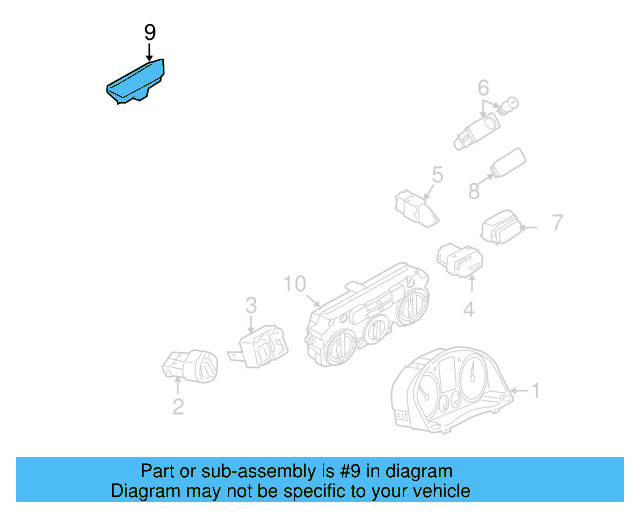 9
6
5
8
7
10
4
3
2
1

Part or sub-assembly is #9 in diagram
Diagram may not be specific to your vehicle