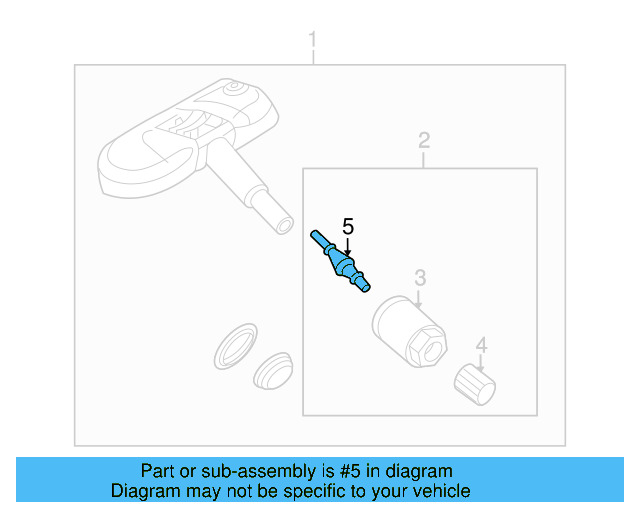 1
2
5
3
4

Part or sub-assembly is #5 in diagram
Diagram may not be specific to your vehicle