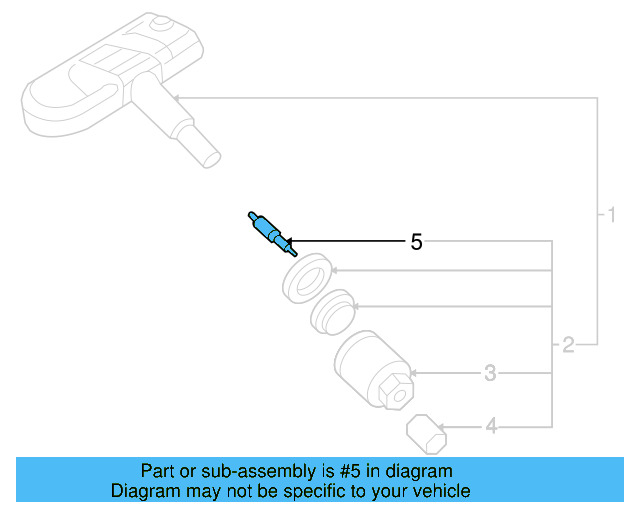 1

5

2

3

4

Part or sub-assembly is #5 in diagram
Diagram may not be specific to your vehicle