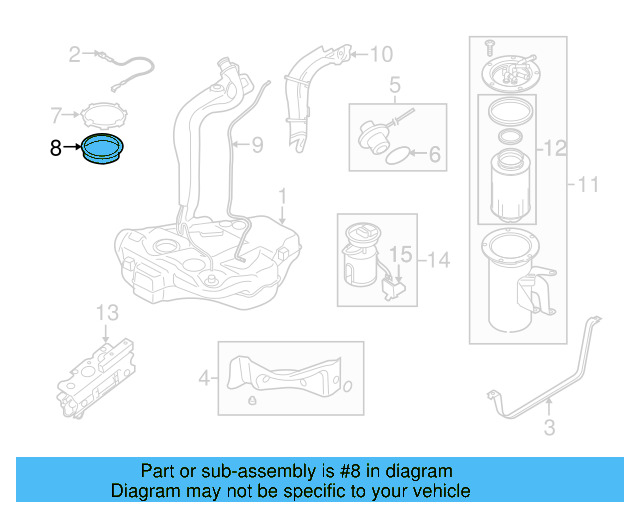 2
10
7
5
8
9
6
12
11
1
15
14
13
4
3

Part or sub-assembly is #8 in diagram
Diagram may not be specific to your vehicle