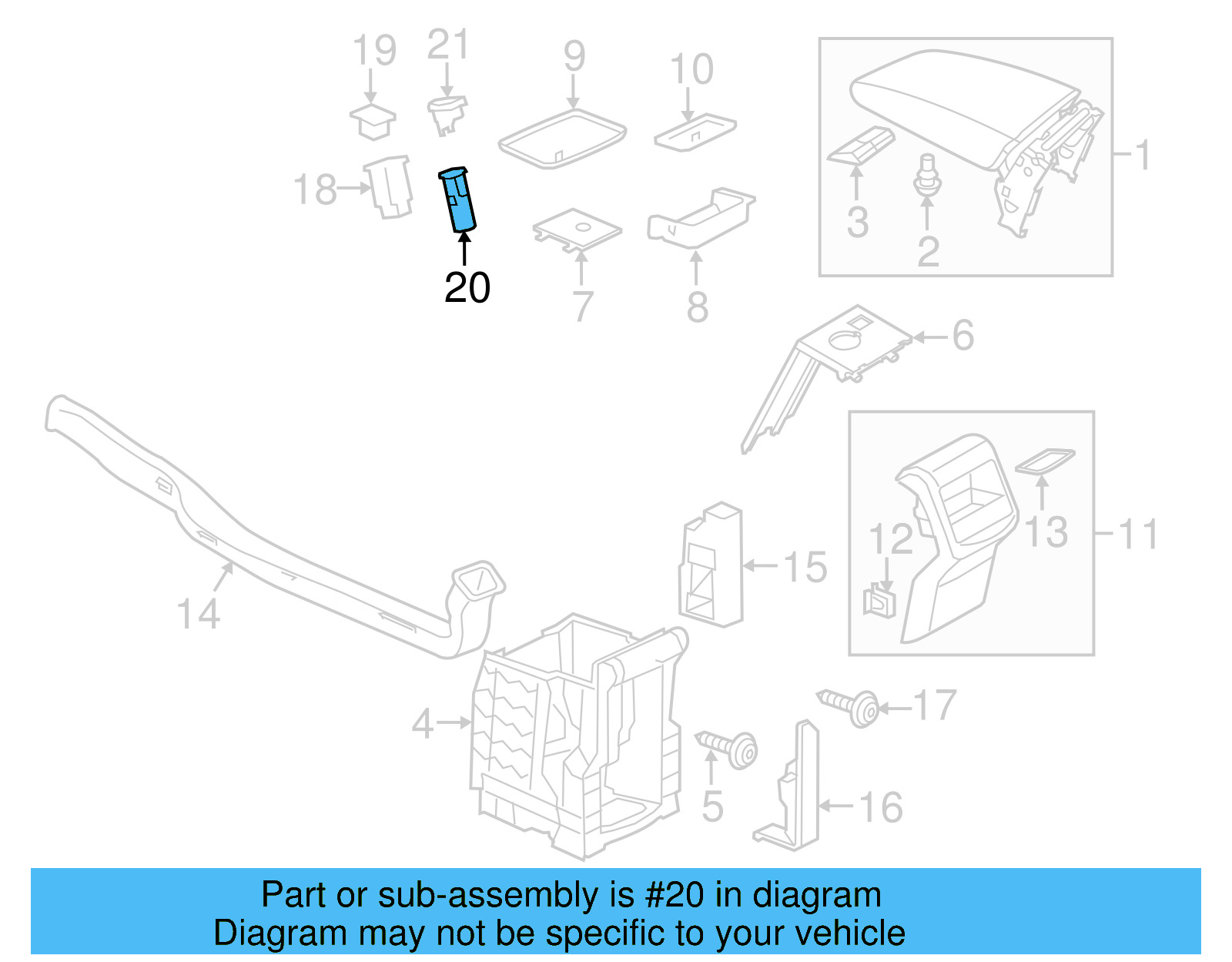 19
21
9
10
1
18
3
2
20
7
8
6
14
15
12
13
11
4
17
5
16

Part or sub-assembly is #20 in diagram
Diagram may not be specific to your vehicle