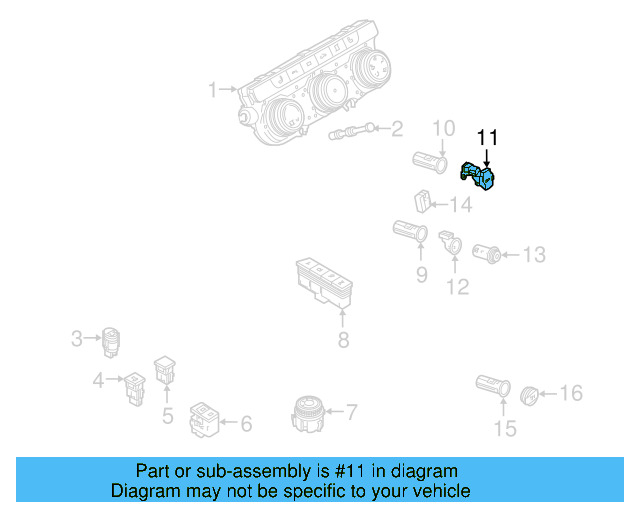 1
2
10
11
14
9
12
13
8
3
4
5
6
7
15
16

Part or sub-assembly is #11 in diagram
Diagram may not be specific to your vehicle