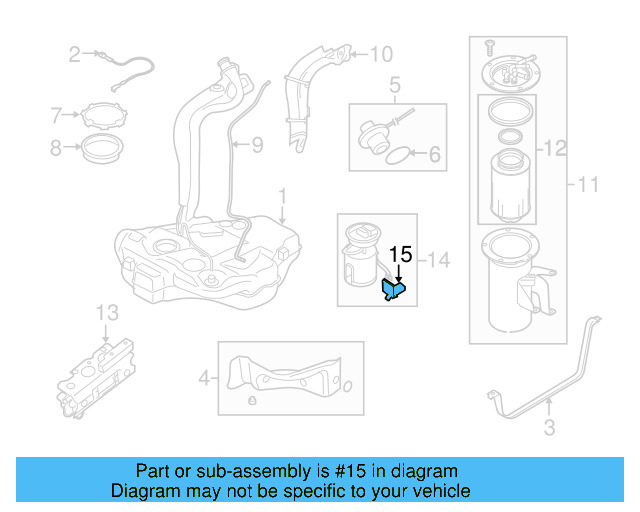 2
10
7
5
8
9
6
12
11
1
15
14
13
4
3

Part or sub-assembly is #15 in diagram
Diagram may not be specific to your vehicle