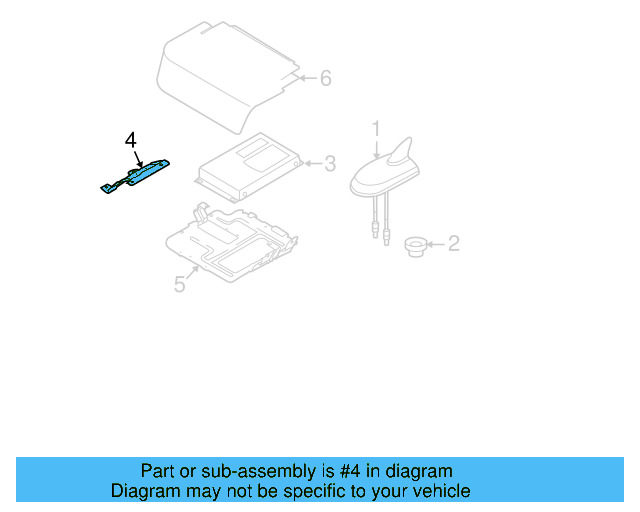 6

4

1

3

2

5

Part or sub-assembly is #4 in diagram
Diagram may not be specific to your vehicle