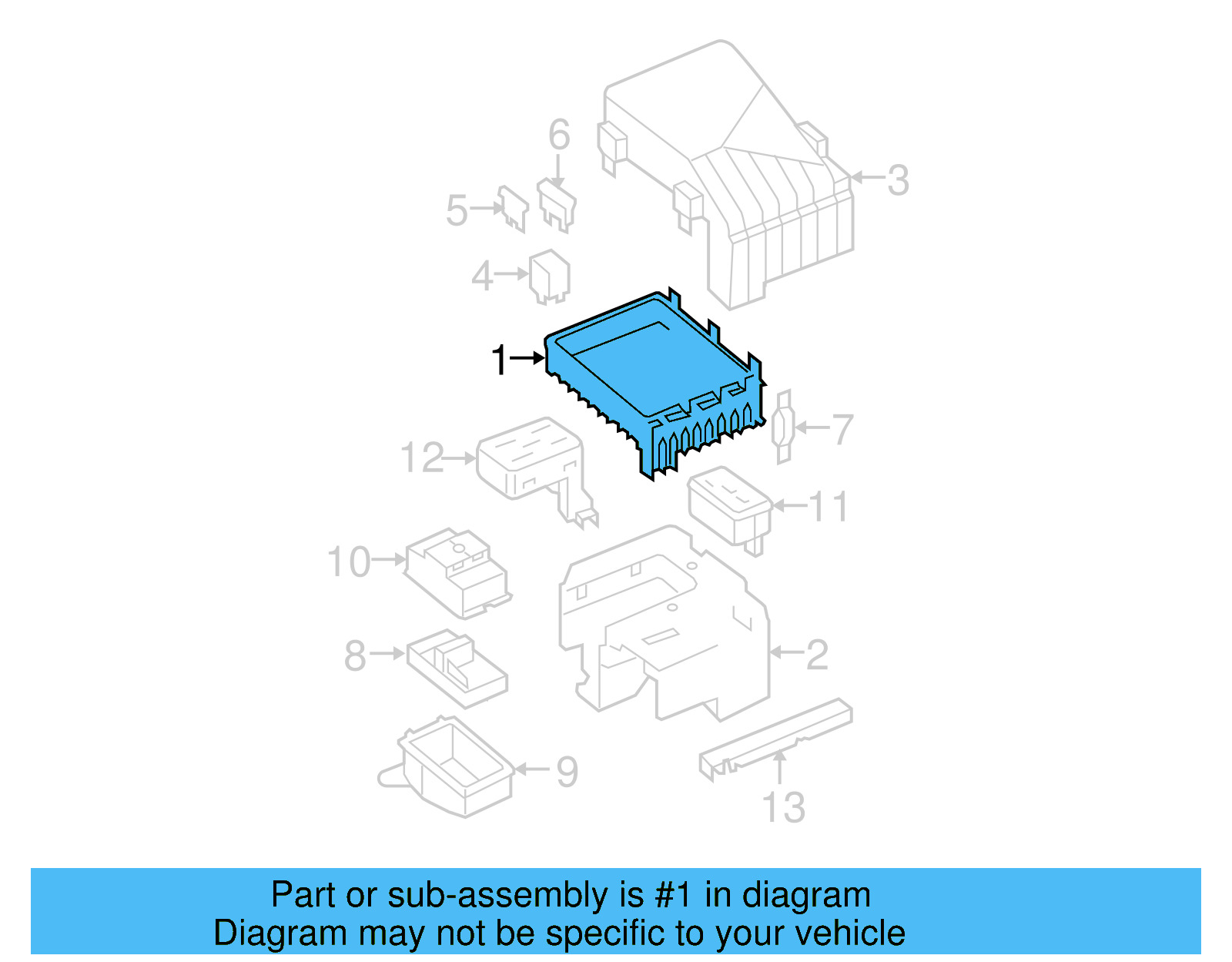 6
3
5
4
1
7
12
11
10
2
8
9
13

Part or sub-assembly is #1 in diagram
Diagram may not be specific to your vehicle