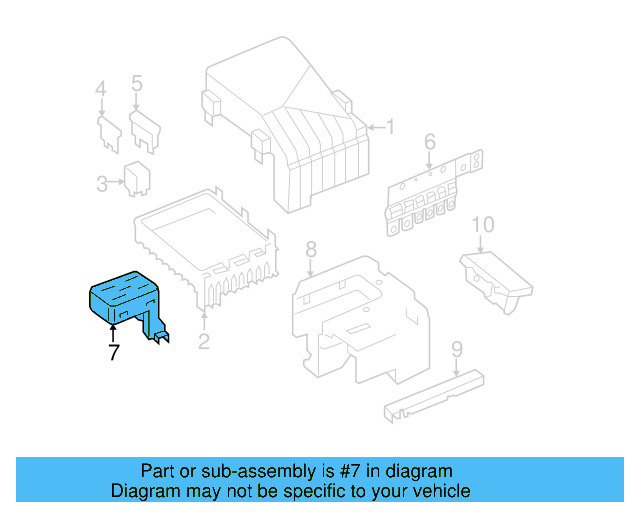 4
5
1
3
6
10
8
7
2
9

Part or sub-assembly is #7 in diagram
Diagram may not be specific to your vehicle