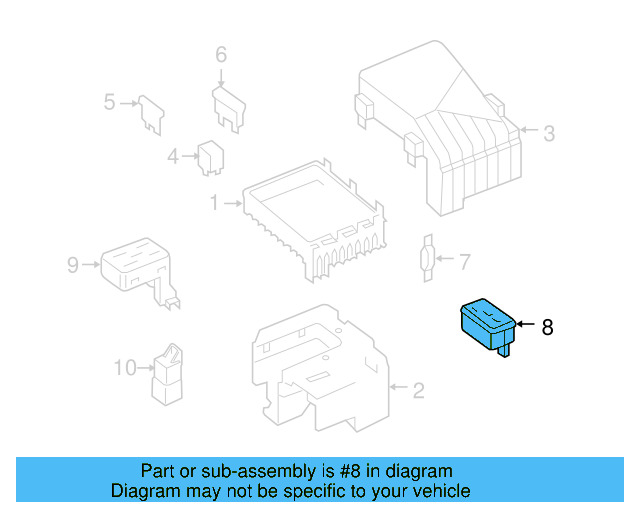 6
5
3
4
1
9
7
8
10
2

Part or sub-assembly is #8 in diagram
Diagram may not be specific to your vehicle