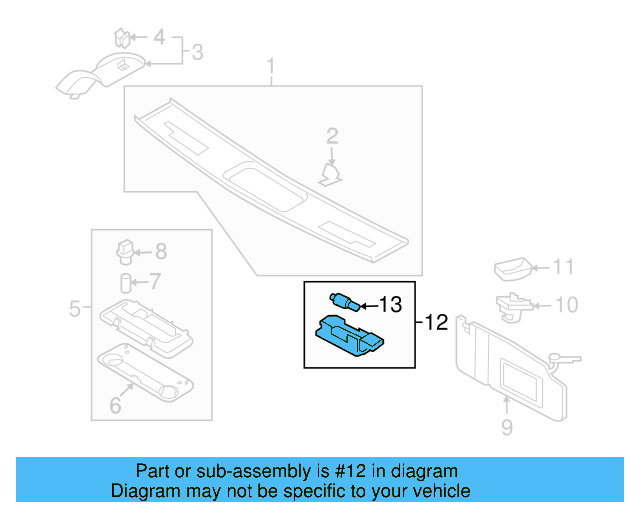 4
3
1
2
8
7
5
6
13
12
11
10
9

Part or sub-assembly is #12 in diagram
Diagram may not be specific to your vehicle