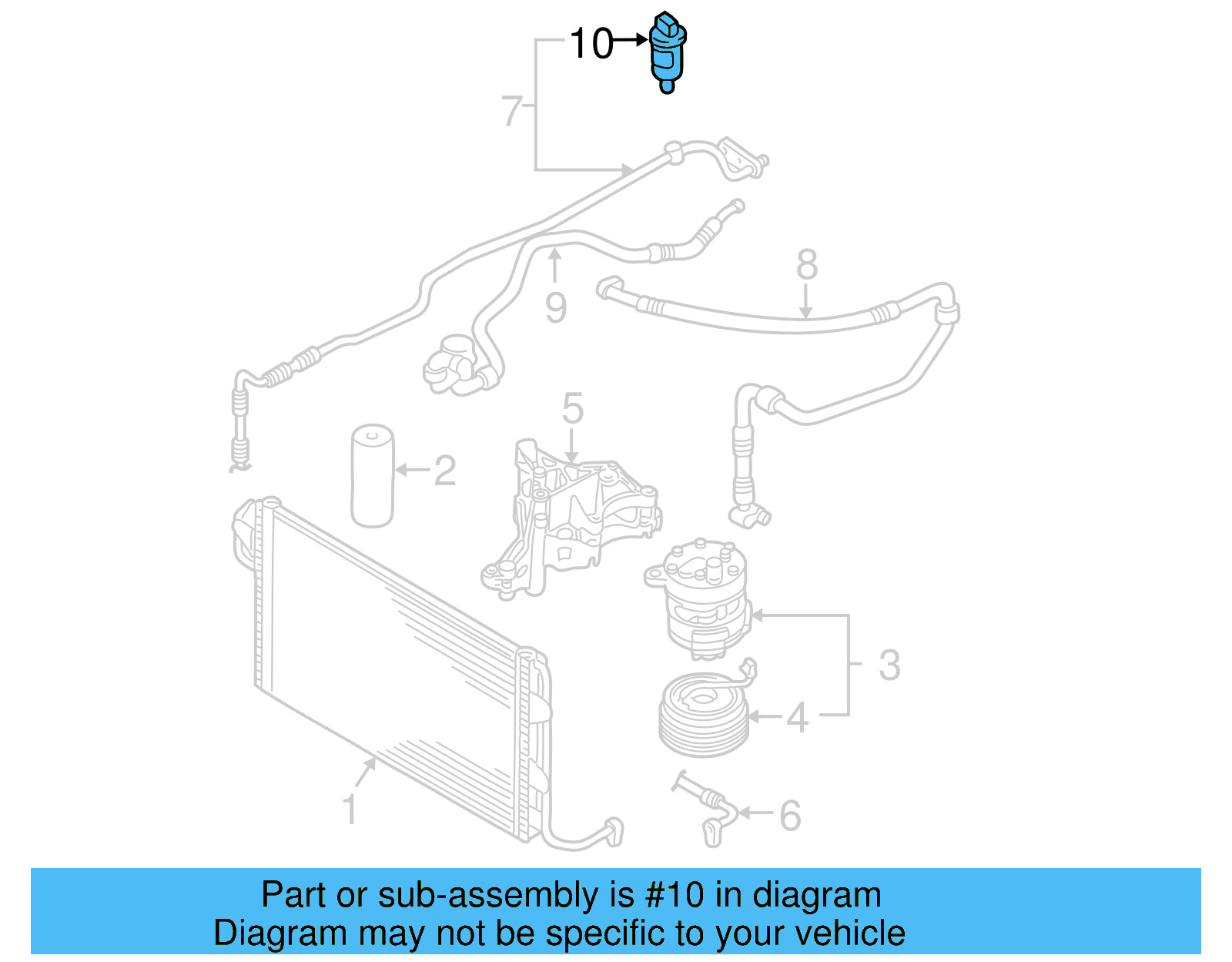 10
7
9
8
5
2
3
4
1
6

Part or sub-assembly is #10 in diagram
Diagram may not be specific to your vehicle