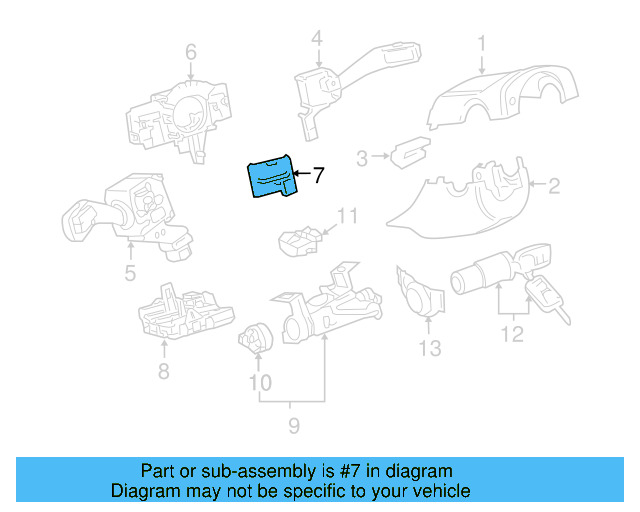 6
4
1
3
7
2
11
5
8
10
9
13
12

Part or sub-assembly is #7 in diagram
Diagram may not be specific to your vehicle